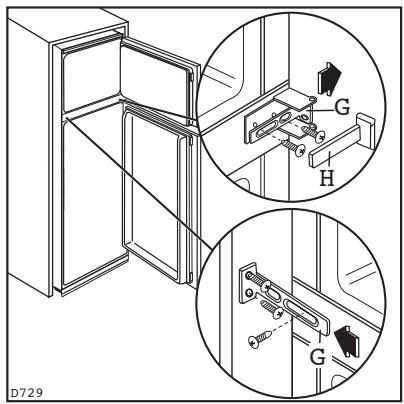 G
H
G
D729