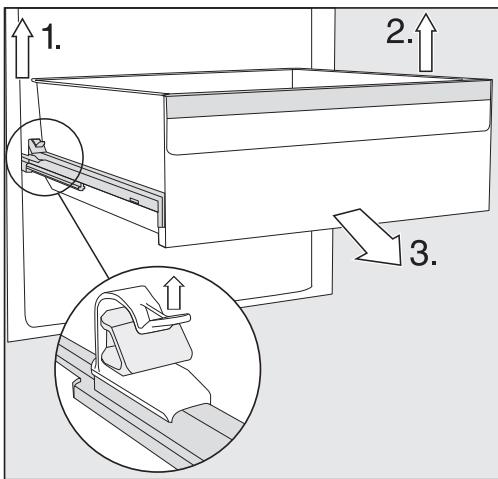 1.

2.

3.