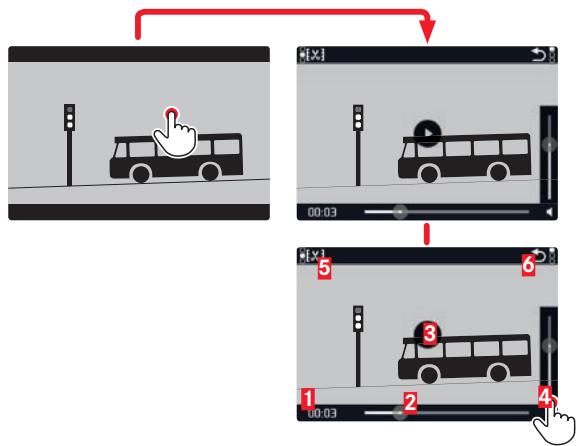 00:03

5

6

3

1

2

4

00:03