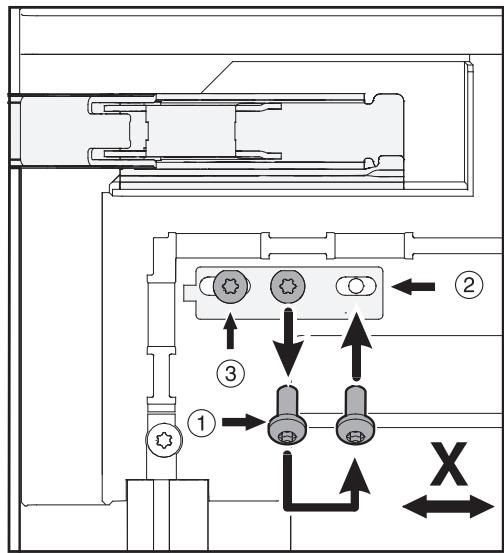 2
3
1
X