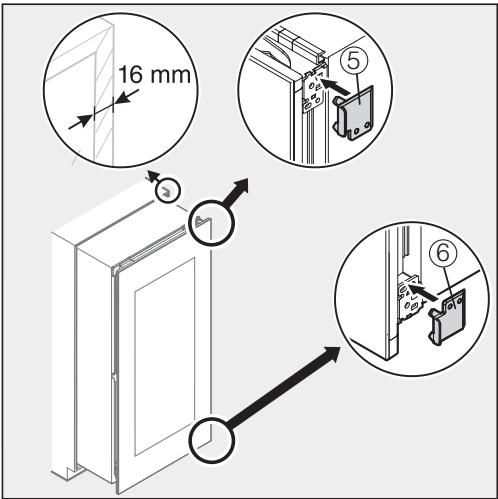 16 mm

5

6