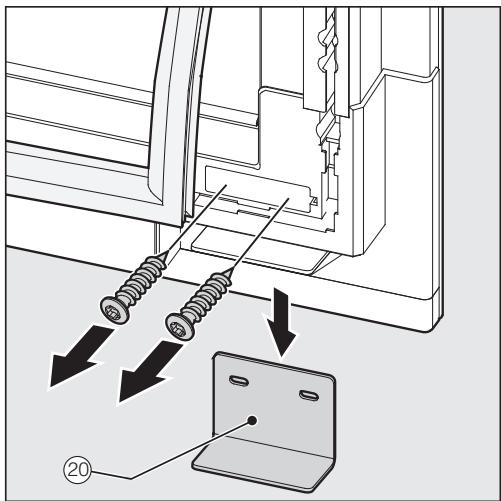 20