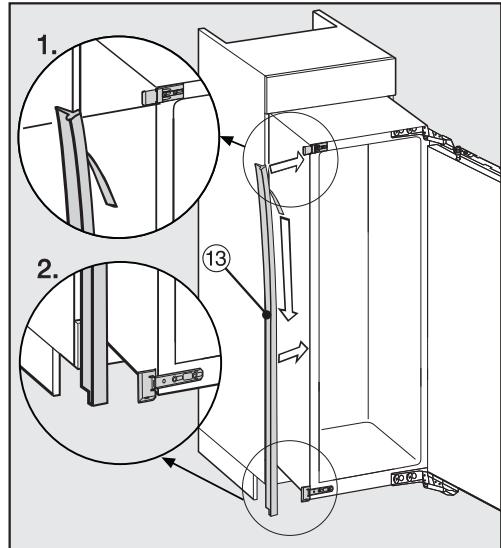 1.

2.

13