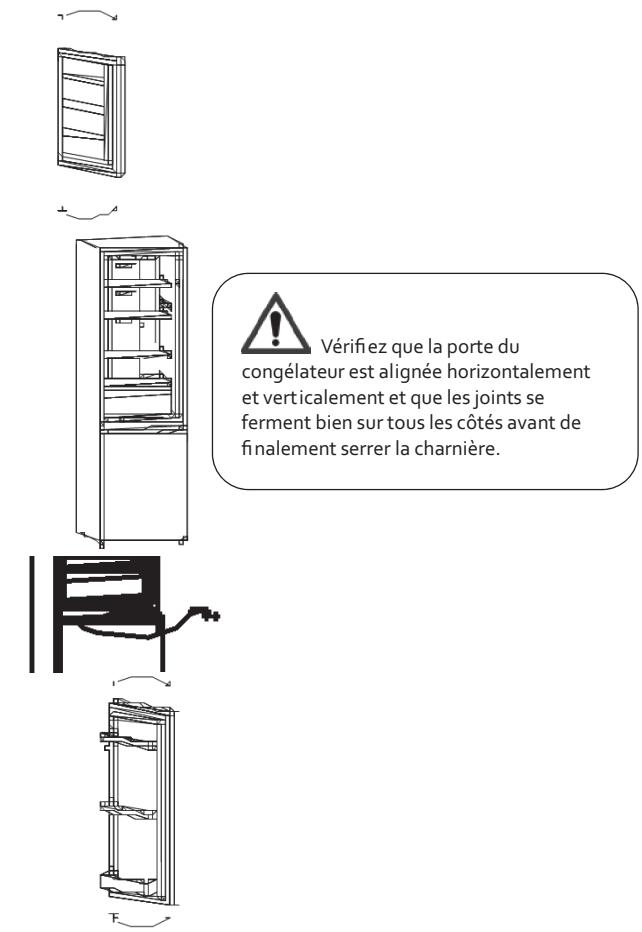 Vérifiez que la porte du congélateur est alignée horizontalement et verticalement et que les joints se ferment bien sur tous les côtés avant de finalement serrer la charnière.