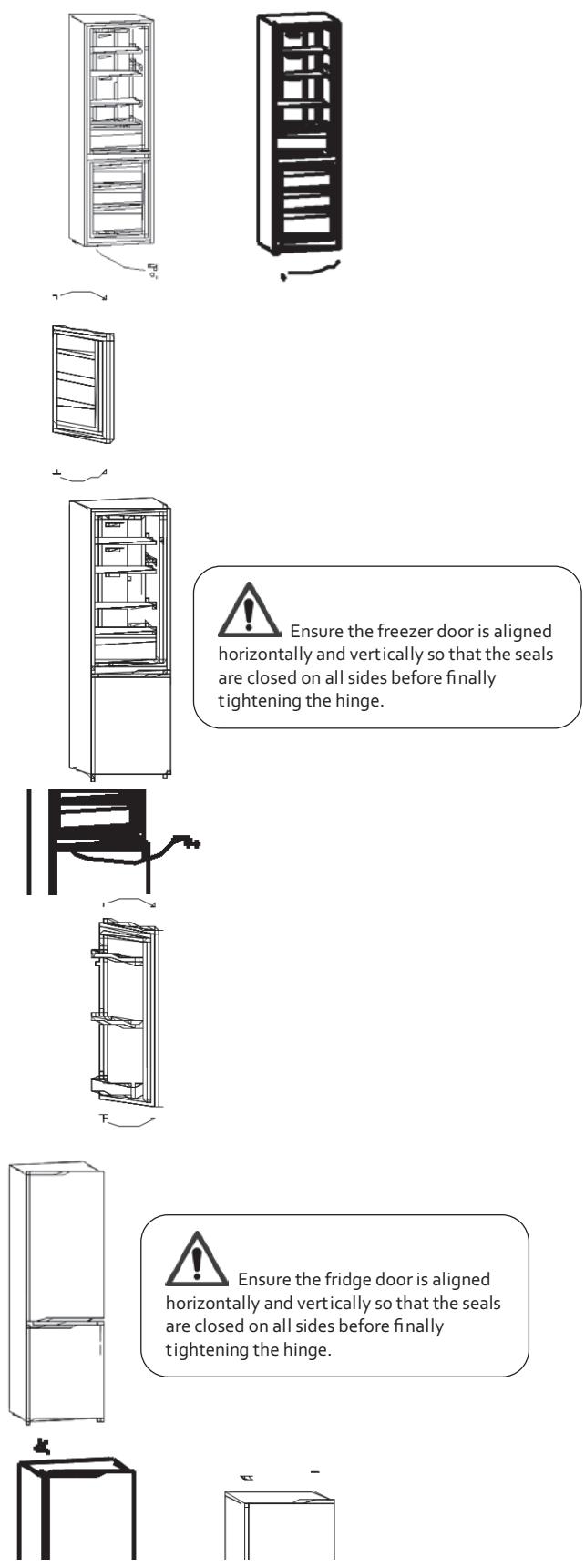 Ensure the freezer door is aligned horizontally and vertically so that the seals are closed on all sides before finally tightening the hinge.

Ensure the fridge door is aligned horizontally and vertically so that the seals are closed on all sides before finally tightening the hinge.