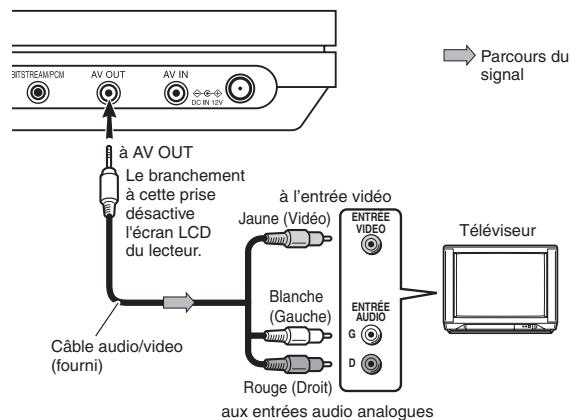 BITSTREAM/PCM
AV OUT
AV IN
DC IN 12V

Parcours du signal

à AV OUT

Le branchement à cette prise désactive l'écran LCD du lecteur.

à l'entrée vidéo

Jaune (Vidéo)

ENTRÉE VIDEO

Téléviseur

Blanche (Gauche)

ENTRÉE AUDIO

G

D

Câble audio/video (fourni)

Rouge (Droit)

aux entrées audio analogues