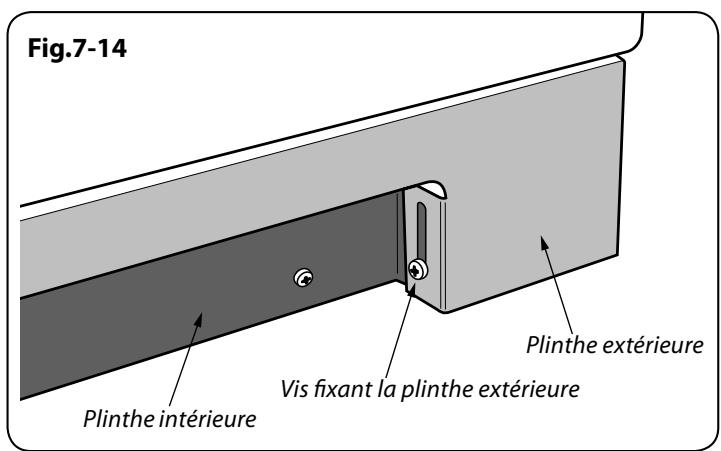 Fig.7-14

Plinthe extérieure

Vis fixant la plinthe extérieure

Plinthe intérieure