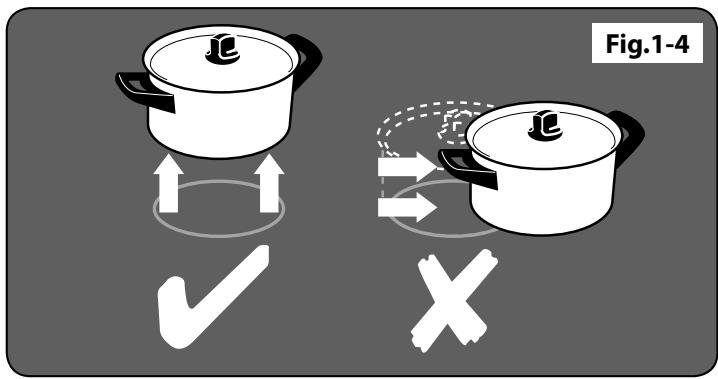 Fig.1-4