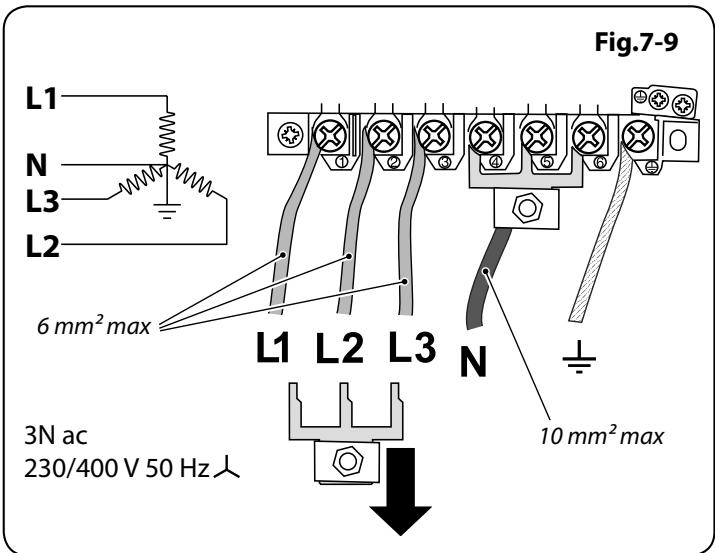 Fig.7-9

L1
N
L3
L2

① ② ③ ④ ⑤ ⑥

6 mm² max

L1 L2 L3 N

10 mm² max

3N ac
230/400 V 50 Hz