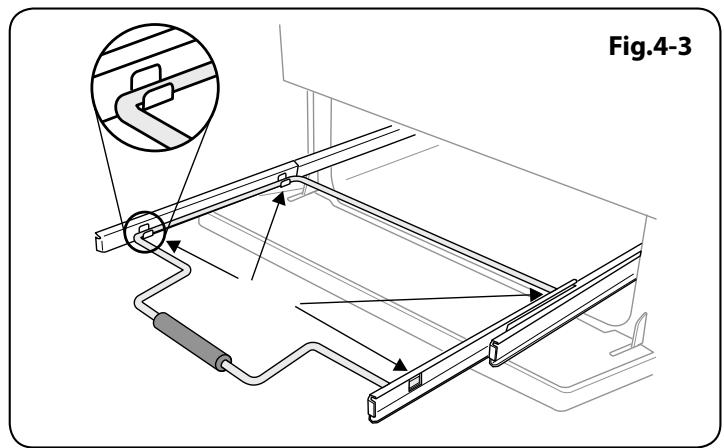 Fig.4-3