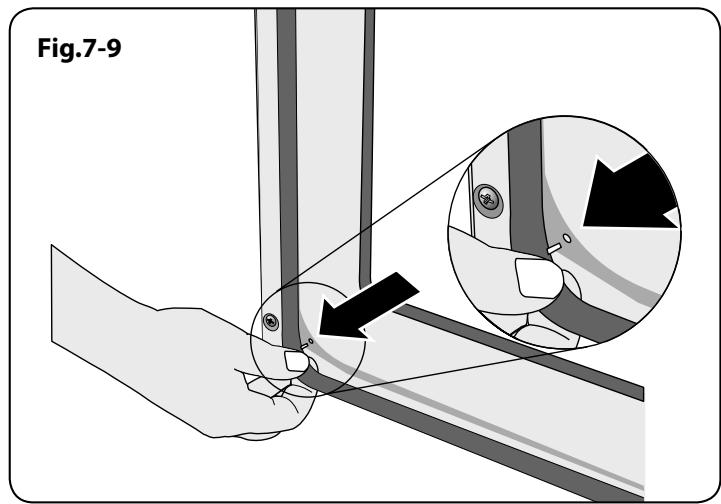 Fig.7-9