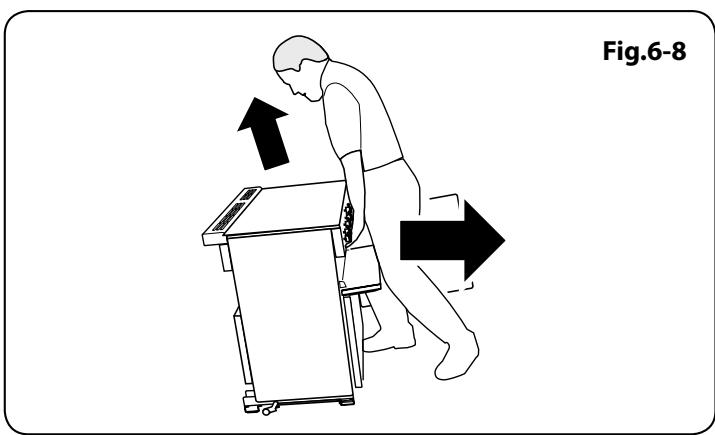 Fig.6-8