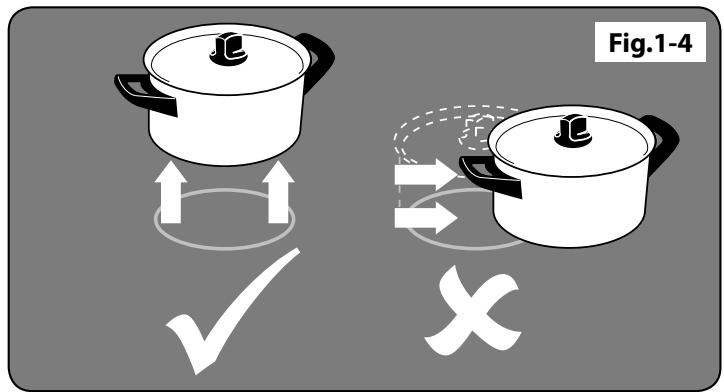 Fig.1-4