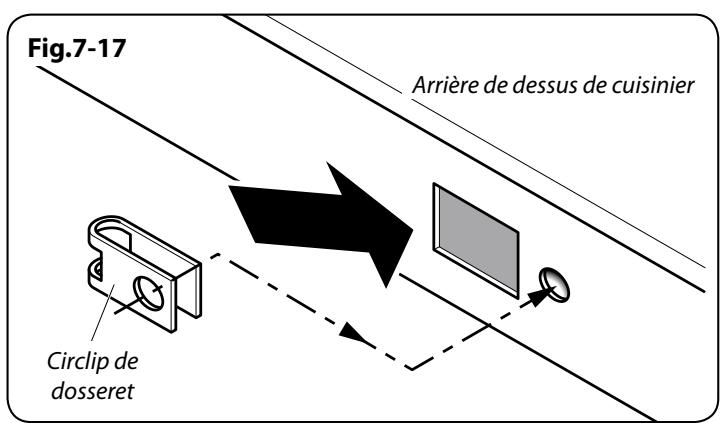 Fig.7-17

Arrière de dessus de cuisinier

Circlip de dosseret