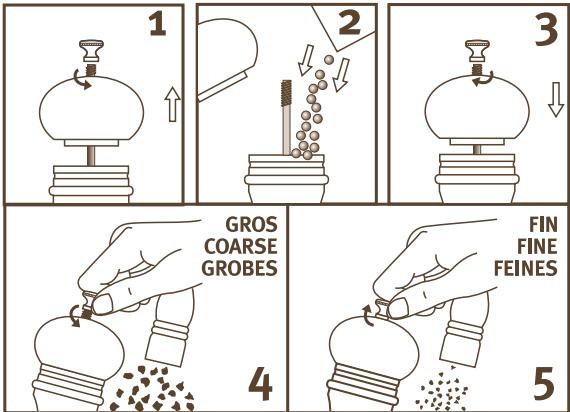 1

2

3

GROS
COARSE
GROBES

4

FIN
FINE
FEINES

5