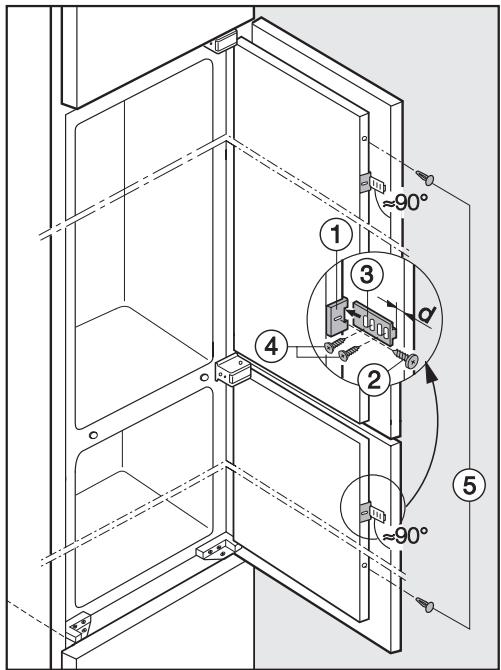 ≈90°
1
3
d
4
2
5
≈90°