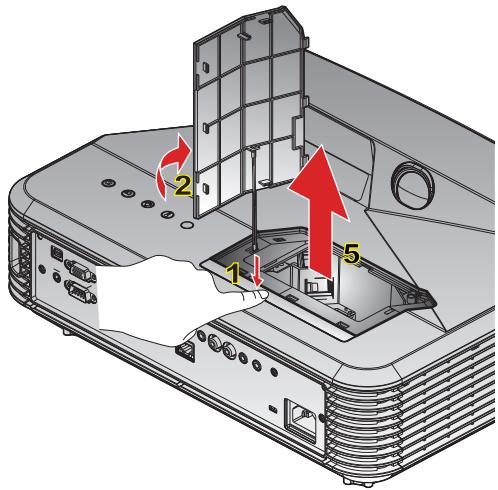 2
1
5