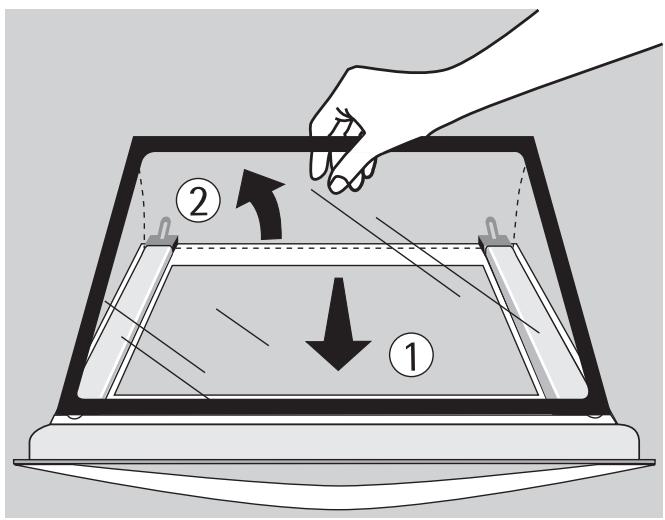 2
1