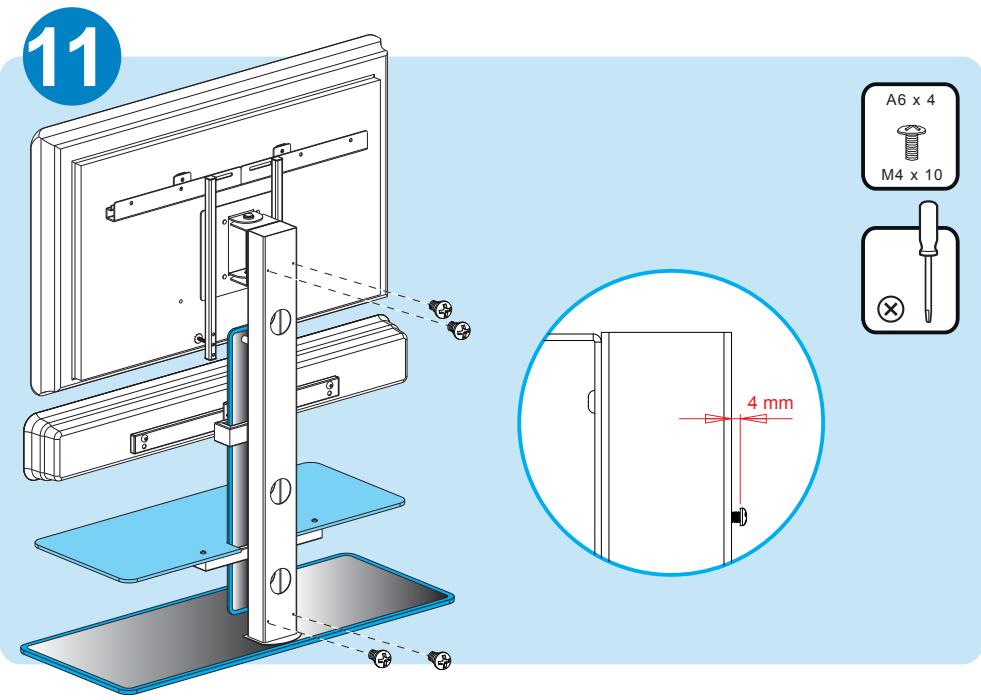 11

A6 x 4

M4 x 10

4 mm