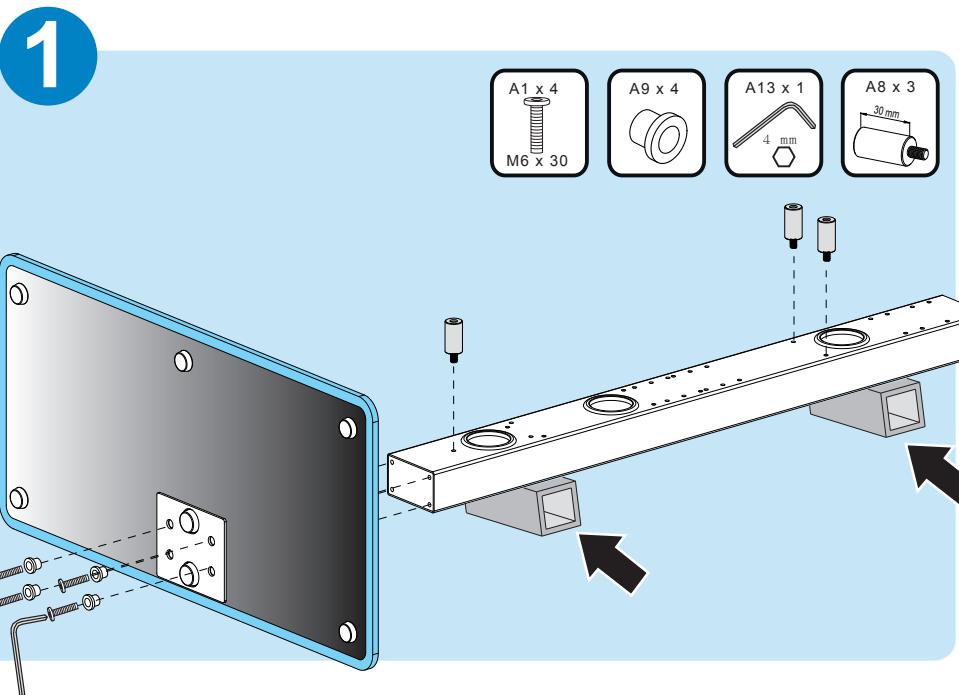 1

A1 x 4
M6 x 30

A9 x 4

A13 x 1
4 mm

A8 x 3
30 mm