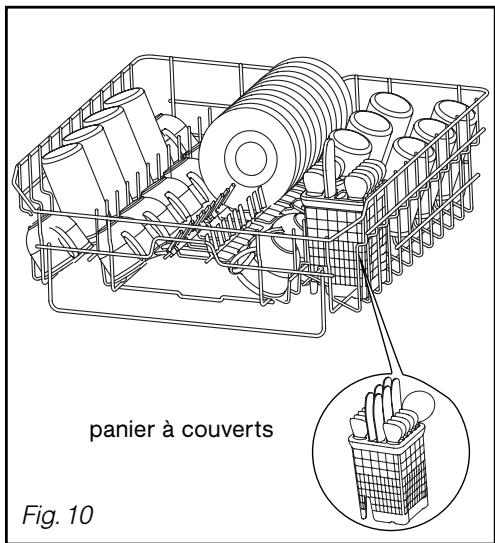 panier à couverts

Fig. 10