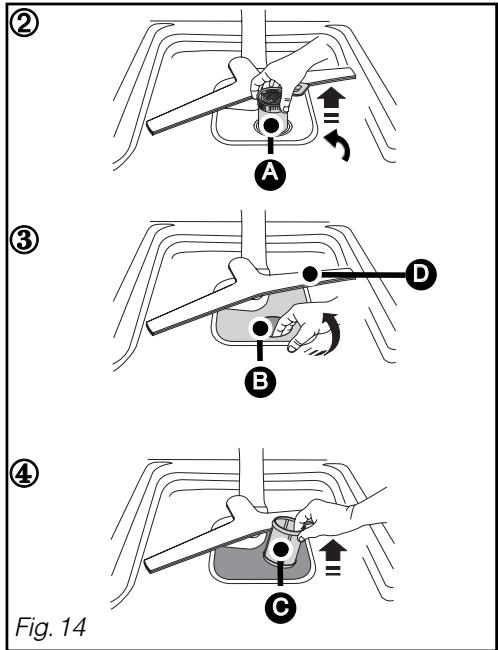 ②

A

③

D

B

④

C

Fig. 14