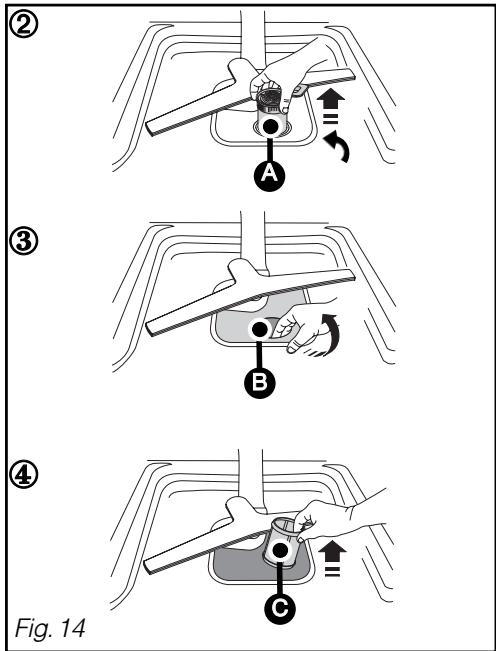 ②

A

③

B

④

C

Fig. 14