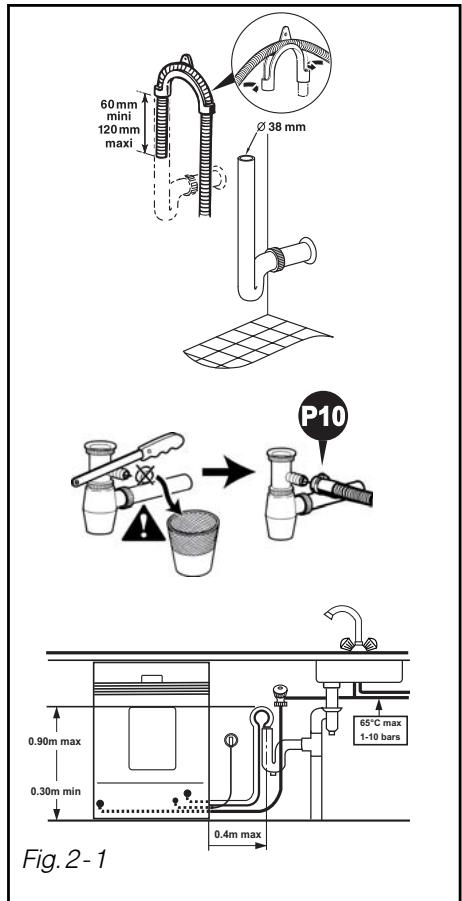 60 mm
mini
120 mm
maxi

Ø 38 mm

P10

65°C max
1-10 bars

0.90m max

0.30m min

0.4m max

Fig. 2 - 1