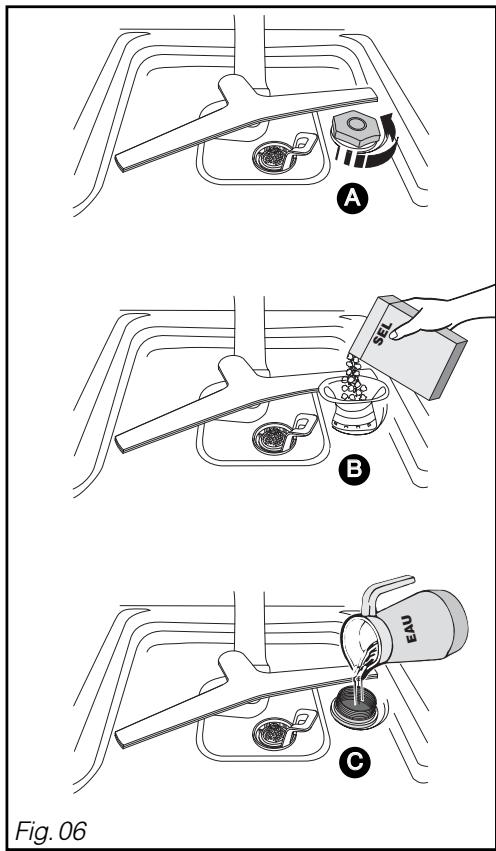 A

SEL

B

EAU

C

Fig. 06