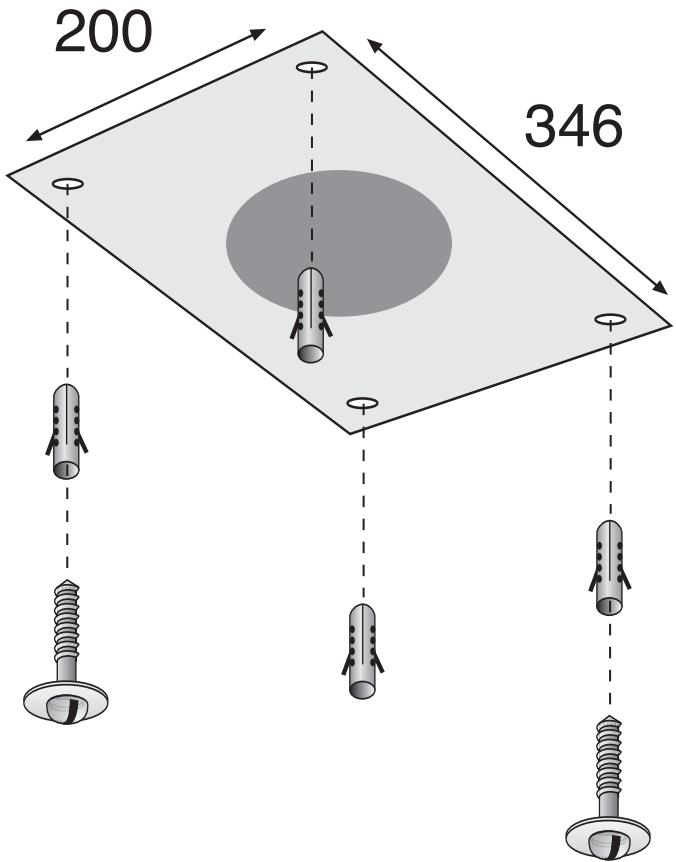 200

346