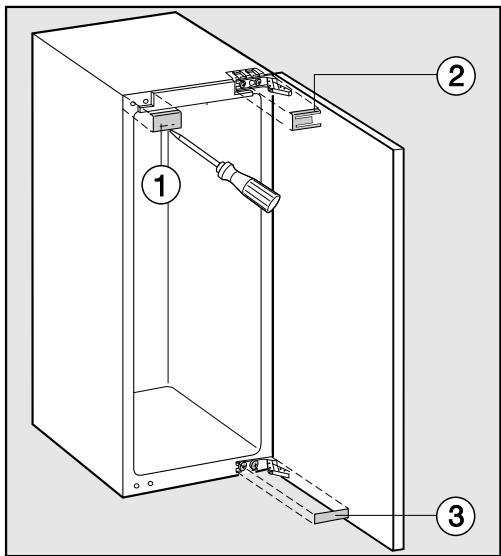 2
1
3