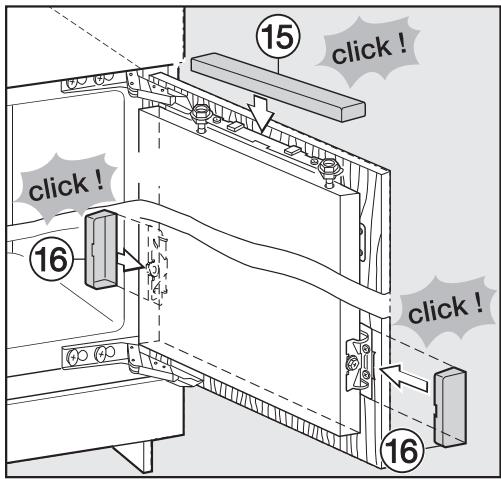 15
click !
click !
16
click !
16