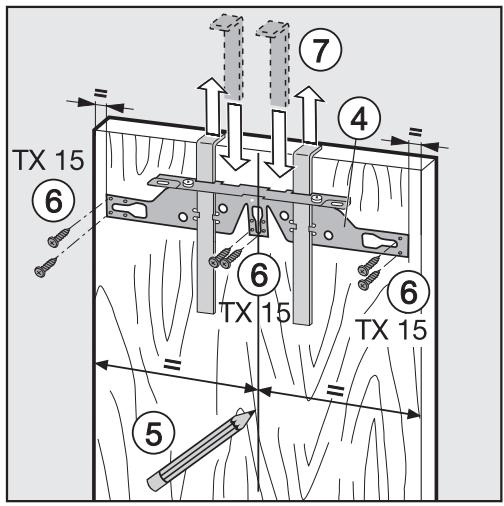 7

=

4

=

TX 15

6

6

TX 15

6

TX 15

=

=

5