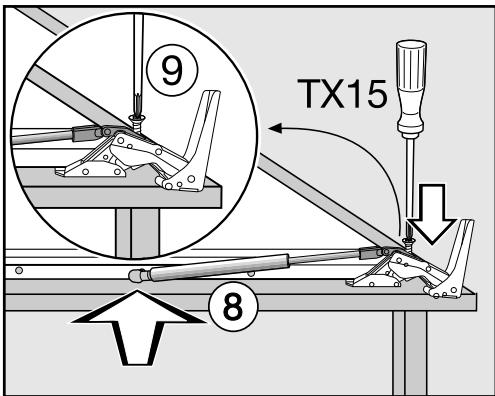 9
TX15
8