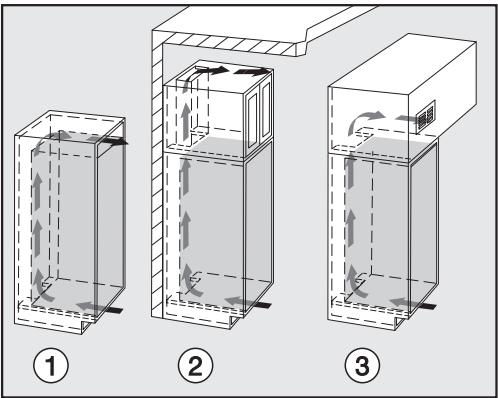 1

2

3