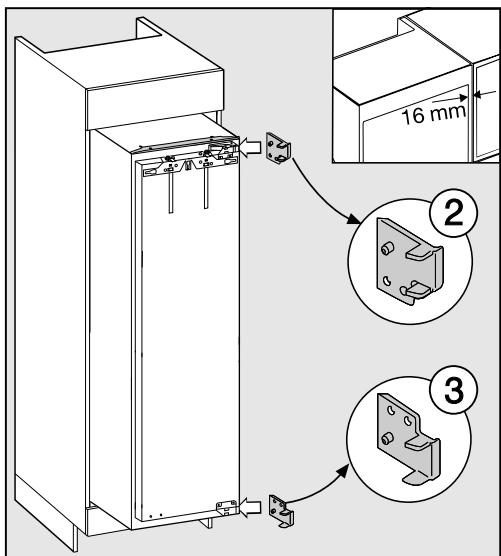 16 mm

2

3