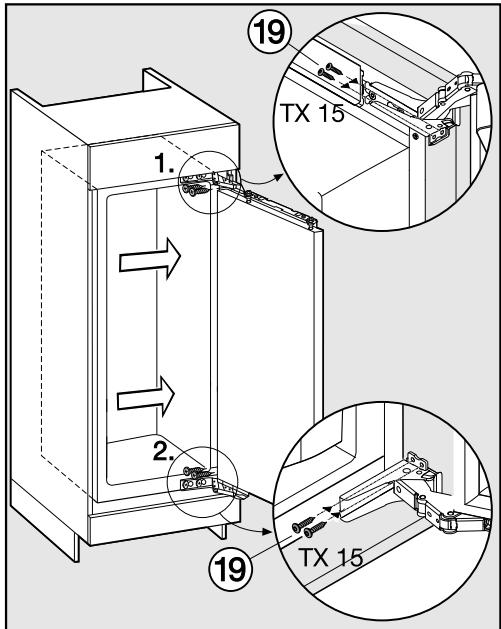 19
TX 15
1.
2.
19
TX 15