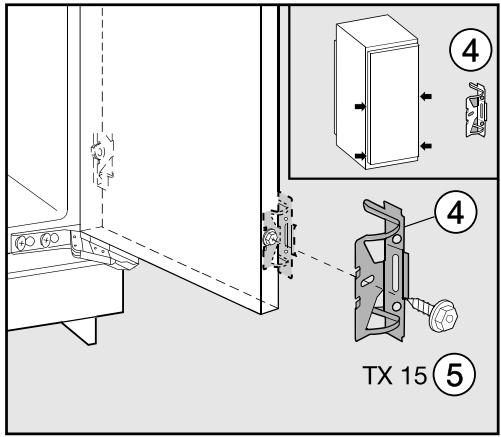 4

4

TX 15 5