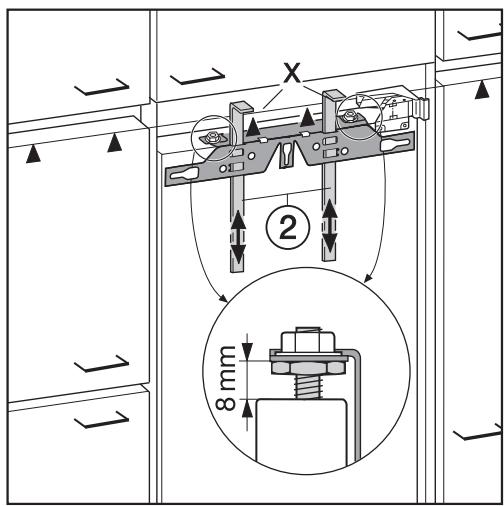 X

2

8 mm