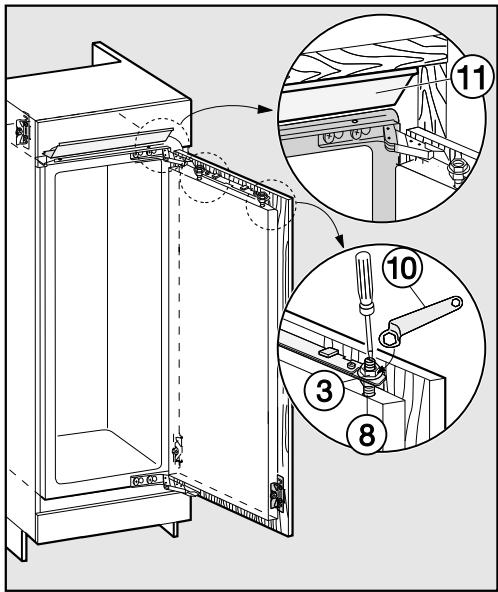 11

10

3

8