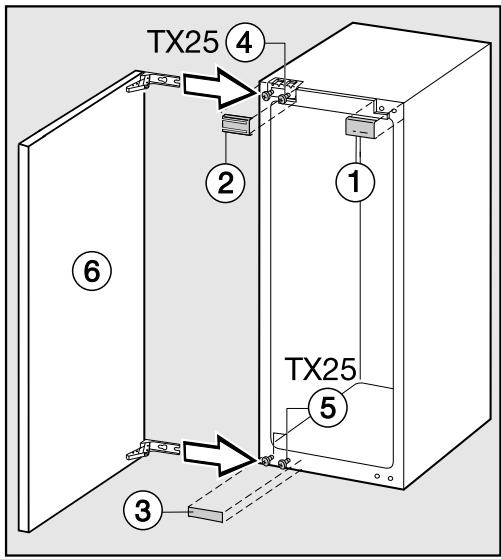 TX25 4

2

1

6

TX25

5

3