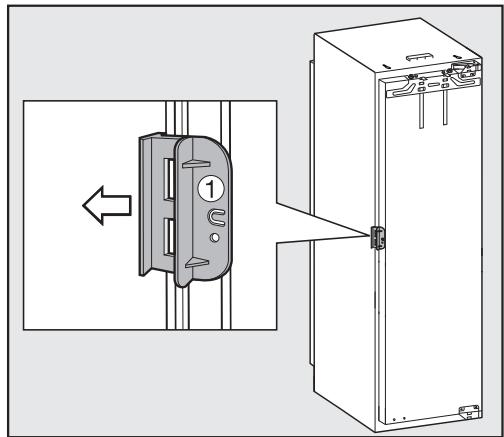 1