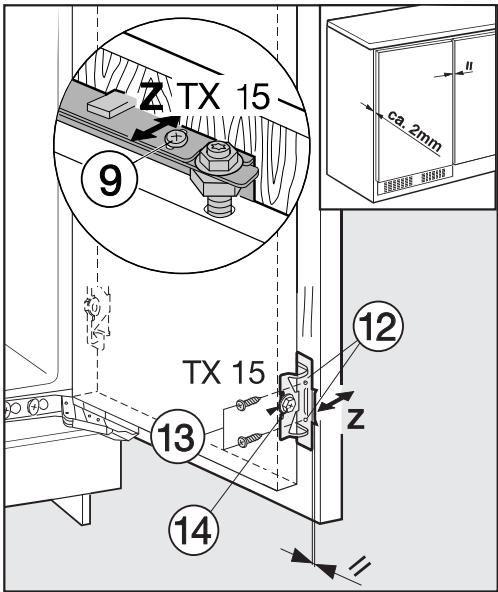 Z TX 15
9
ca. 2mm
12
TX 15
Z
13
14