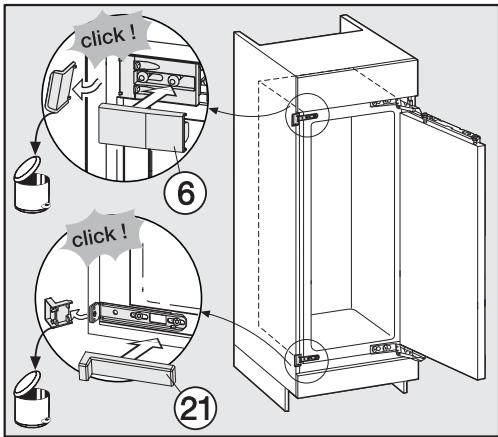 click !

6

click !

21