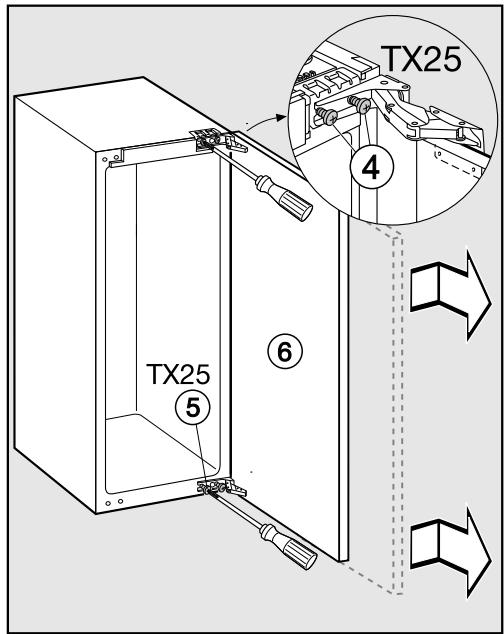 TX25
4
6
TX25
5