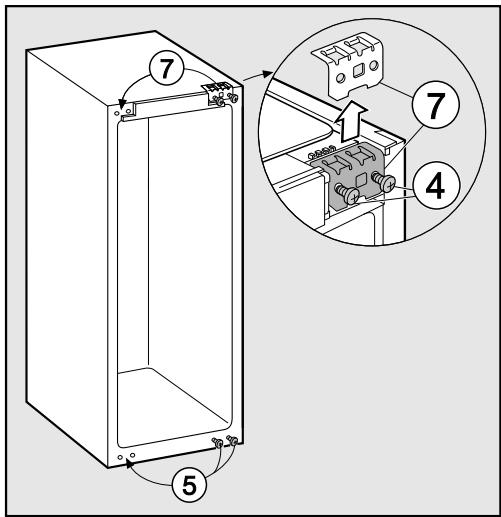 7
7
4
5