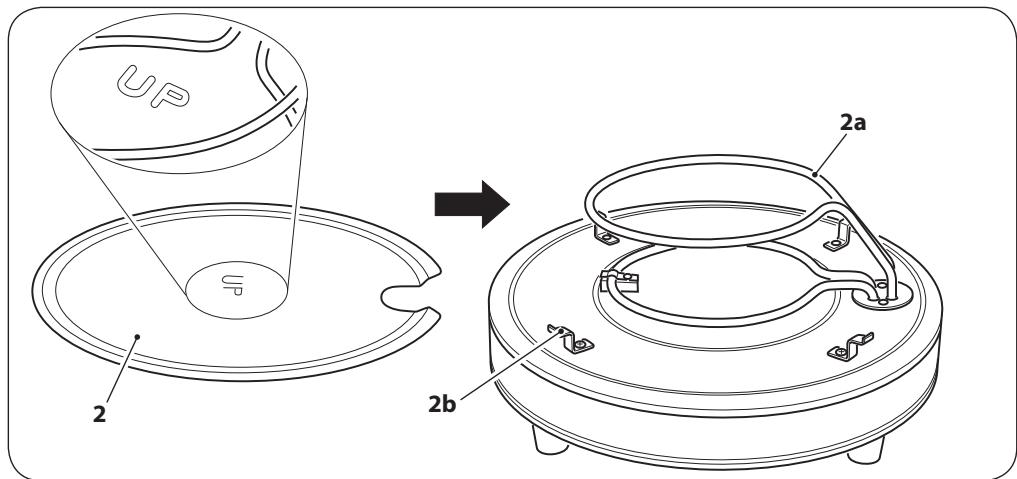 UP

UP

2

2a

2b