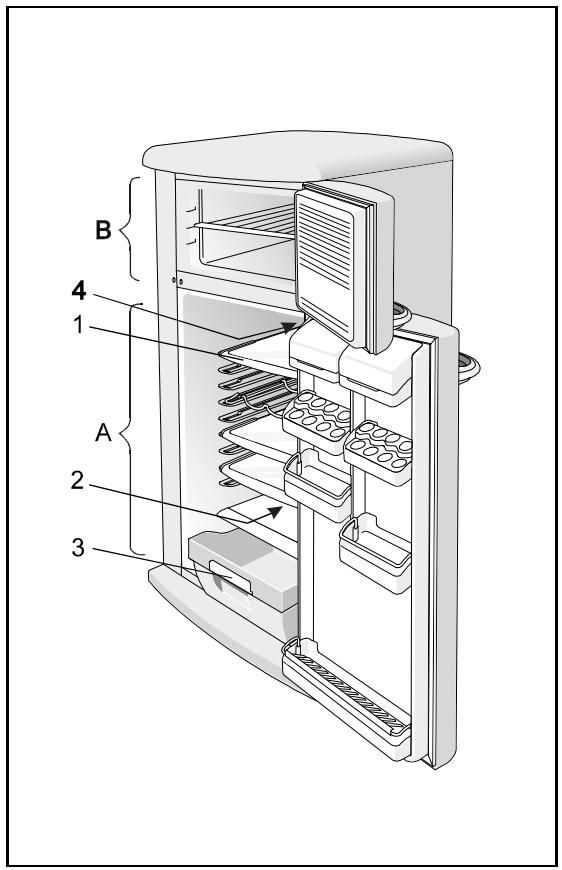 B
4
1
A
2
3