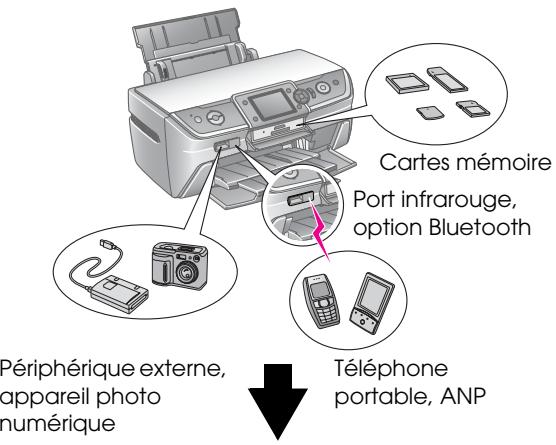 Cartes mémoire

Port infrarouge, option Bluetooth

Périphérique externe, appareil photo numérique

Téléphone portable, ANP