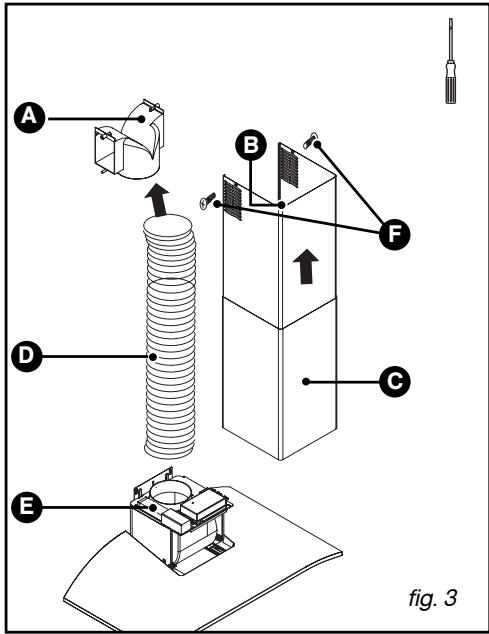 A
B
F
D
C
E
fig. 3